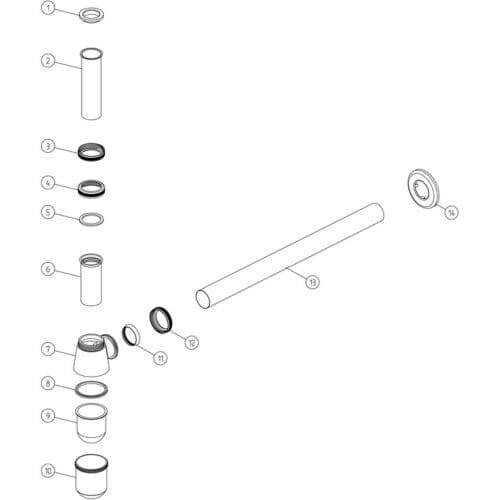 1
2
3
4
5
6
7
8
9
10
11
12
13
14