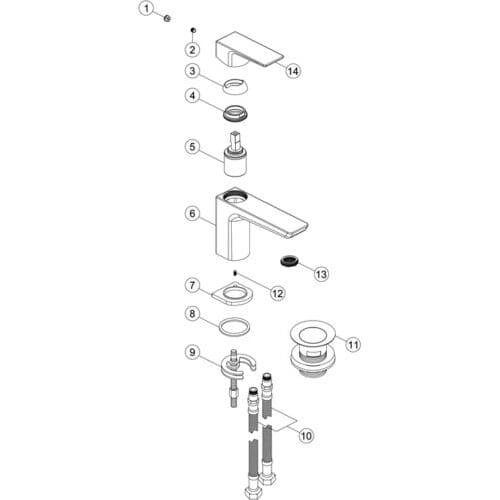 1
2
14
3
4
5
6
13
12
7
8
11
9
10