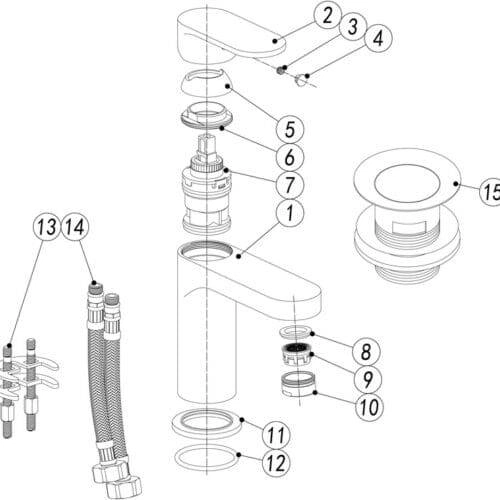 2
3
4
5
6
7
1
15
13
14
8
9
10
11
12