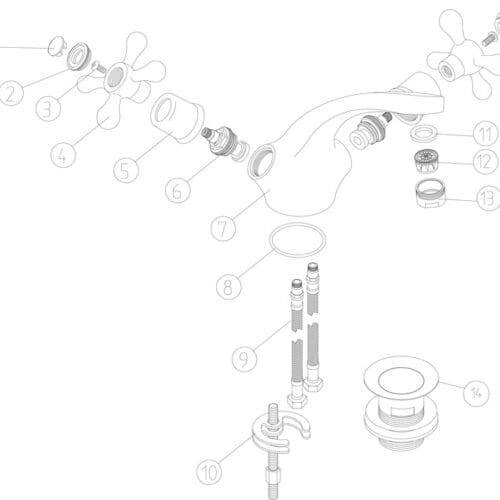 2
3
4
5
6
7
8
9
10
11
12
13
14