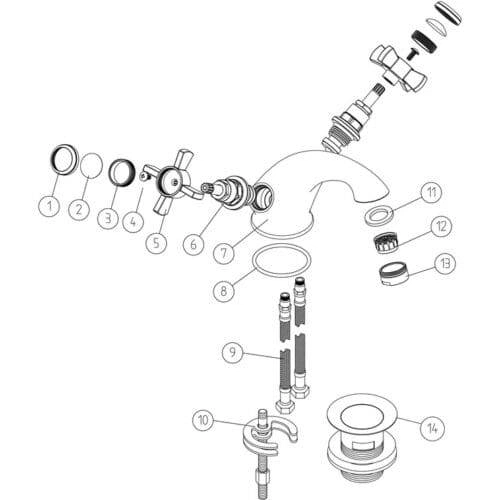 1
2
3
4
5
6
7
8
9
10
11
12
13
14