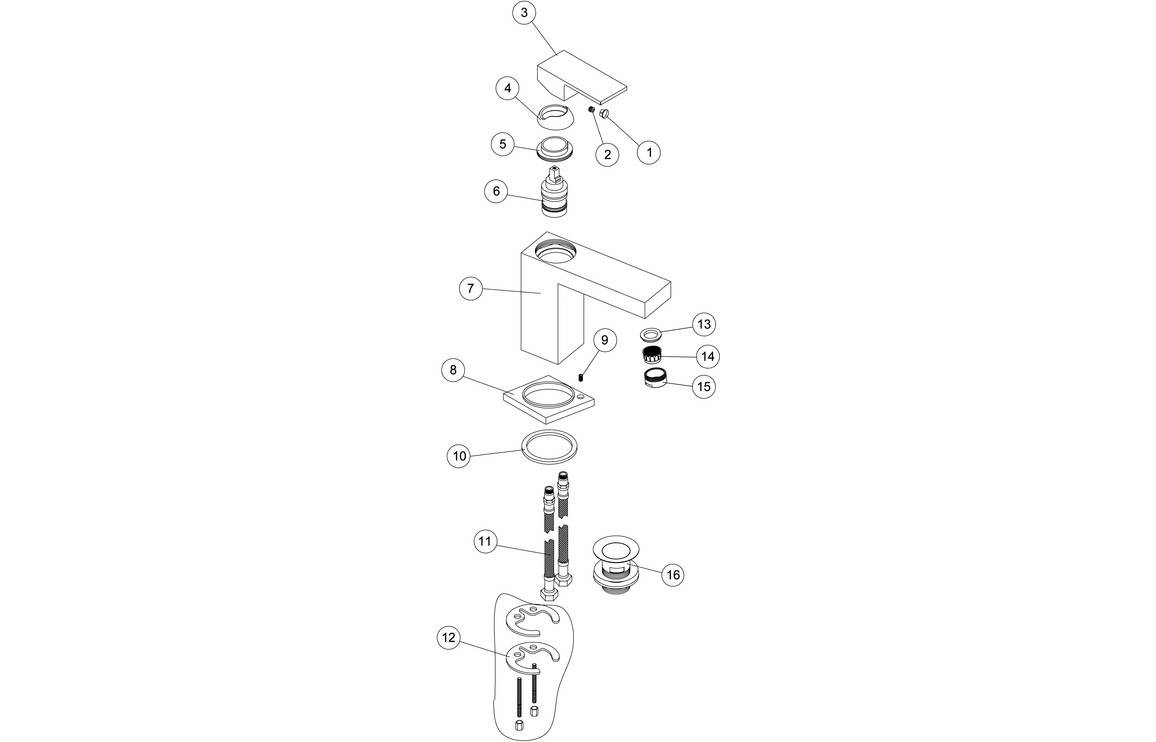 3
4
2
1
5
6
7
13
9
14
8
15
10
11
16
12