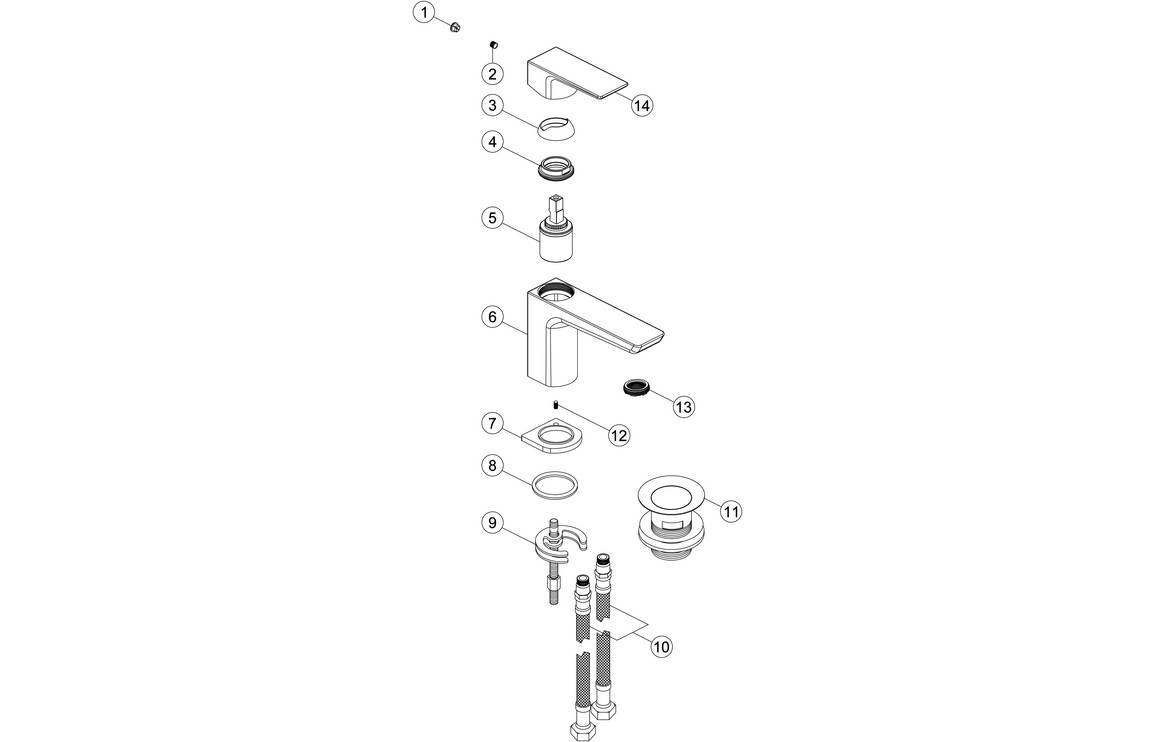 1
2
14
3
4
5
6
13
12
7
8
11
9
10