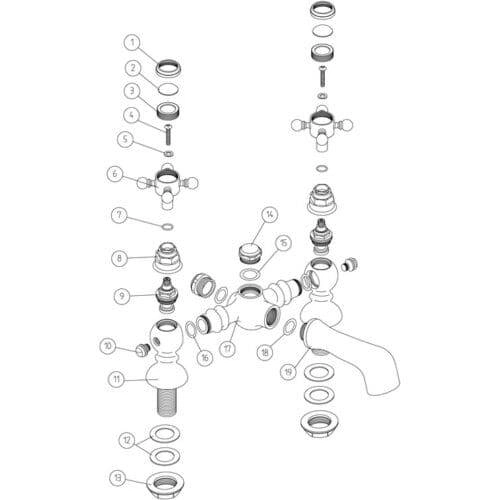 1
2
3
4
5
6
7
8
9
10
11
12
13
14
15
16
17
18
19