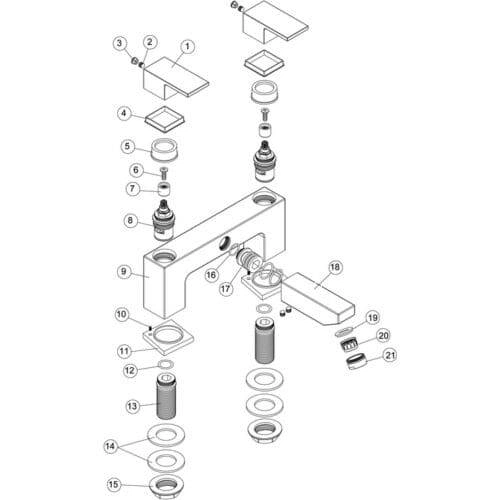 3
2
1
4
5
6
7
8
9
16
17
18
10
11
12
13
14
15
19
20
21