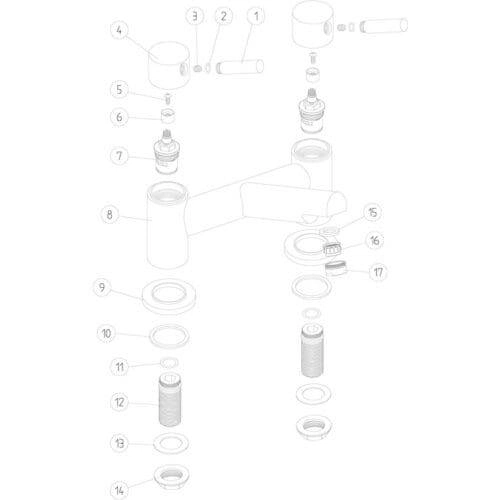 3
2
1
4
5
6
7
8
15
16
17
9
10
11
12
13
14