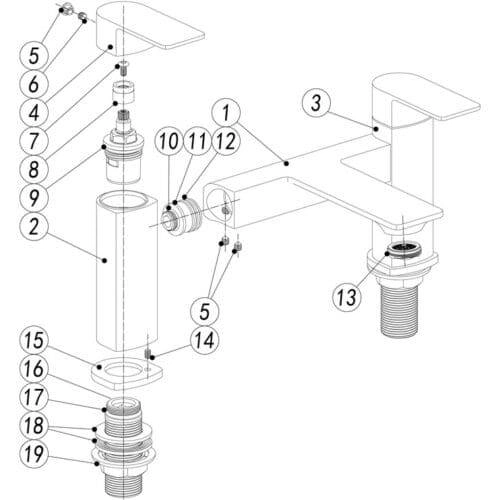 5
6
4
7
8
9
2
15
16
17
18
19
10
11
12
1
3
5
14
13