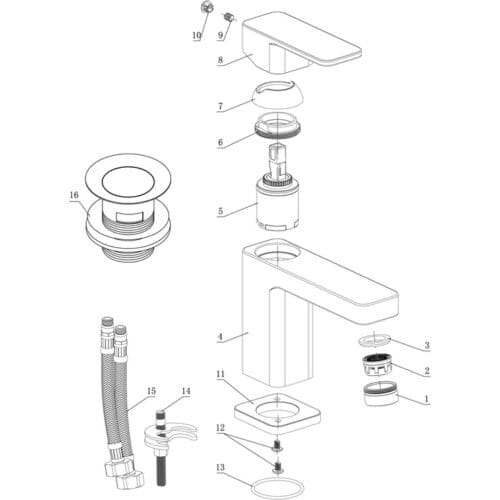 10
9
8
7
6
16
5
4
3
2
1
11
15
14
12
13