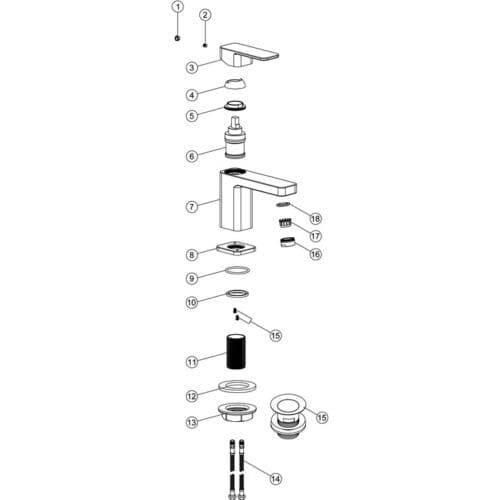 1
2
3
4
5
6
7
18
17
16
8
9
10
15
11
12
13
15
14