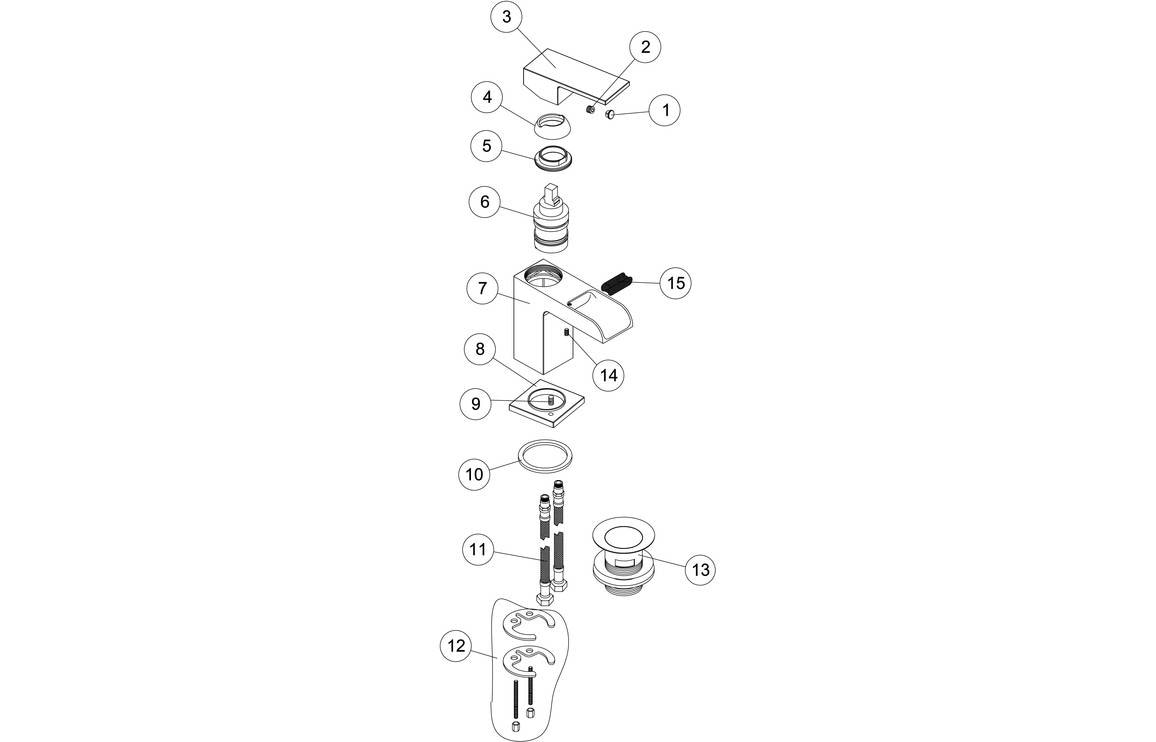 3
2
4
1
5
6
7
15
8
14
9
10
11
13
12