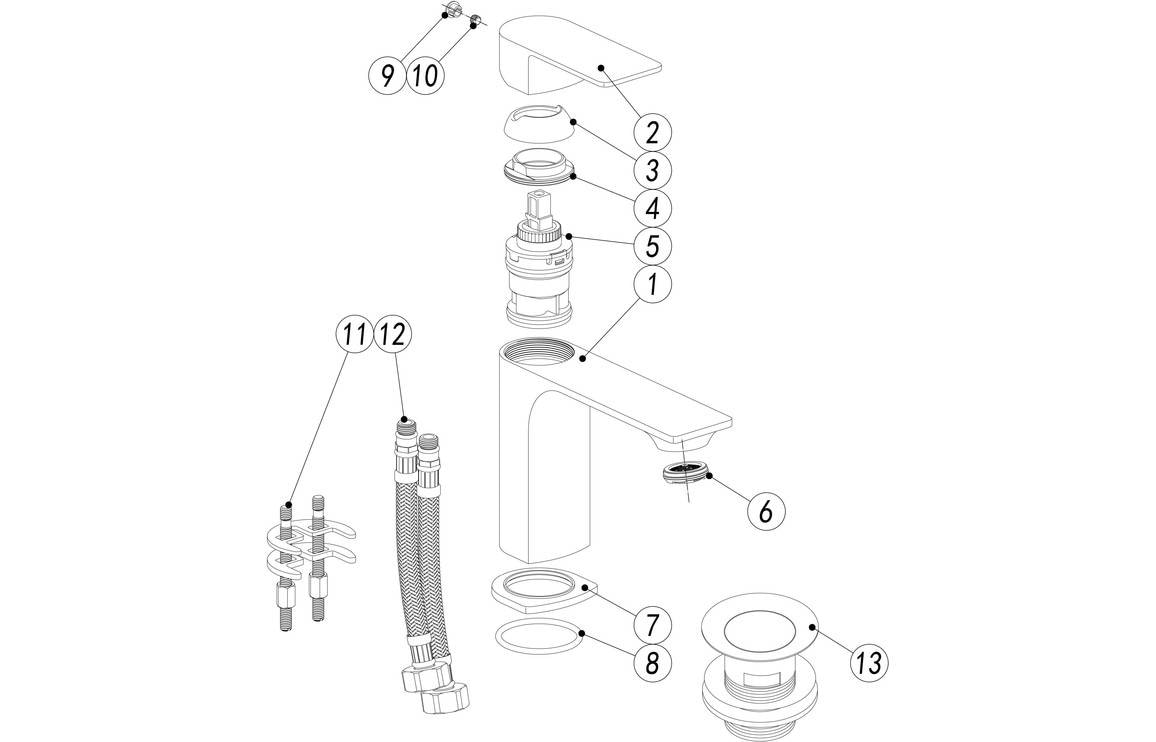 9
10
2
3
4
5
1
11
12
6
7
8
13