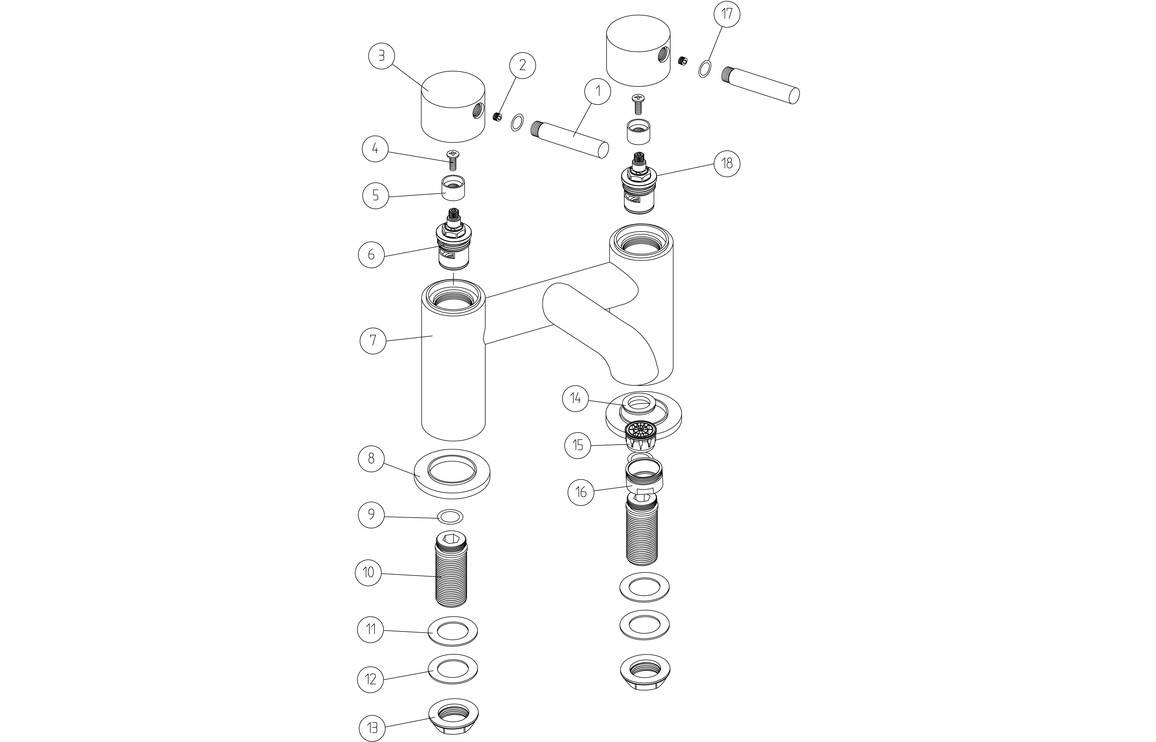 3
2
1
17
4
5
18
6
7
14
15
8
16
9
10
11
12
13