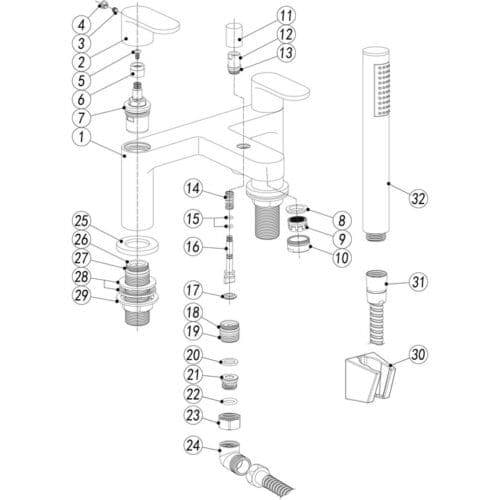 4
3
2
5
6
7
1
11
12
13
14
15
16
17
18
19
20
21
22
23
24
25
26
27
28
29
8
9
10
32
31
30