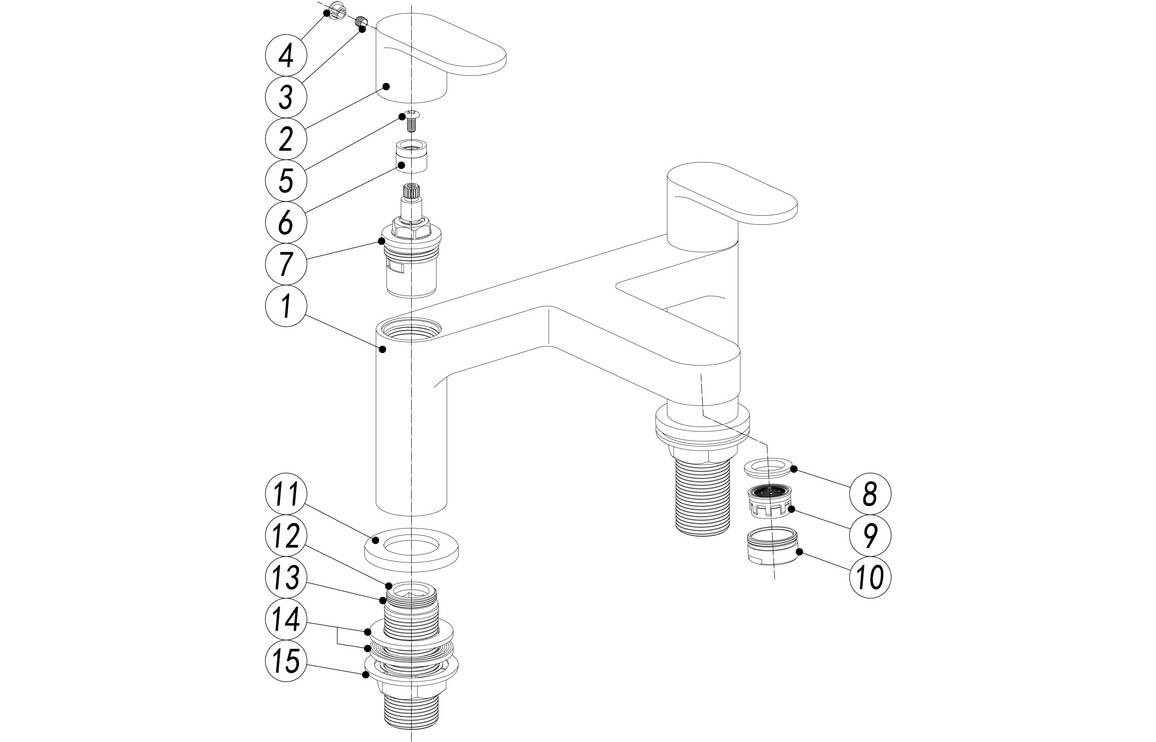 4
3
2
5
6
7
1
11
12
13
14
15
8
9
10