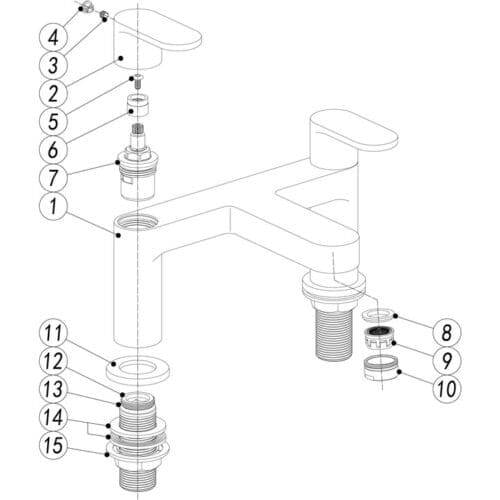 4
3
2
5
6
7
1
11
12
13
14
15
8
9
10