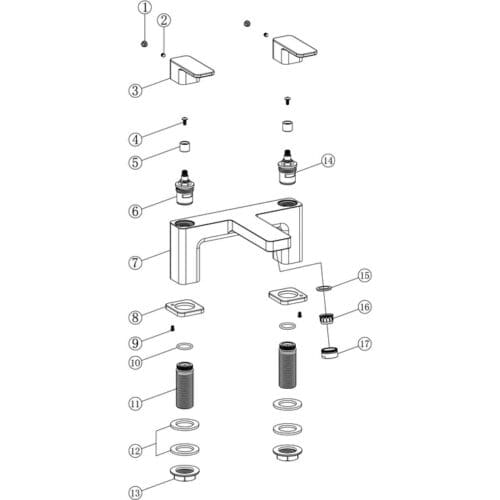 1
2
3
4
5
6
7
8
9
10
11
12
13
14
15
16
17