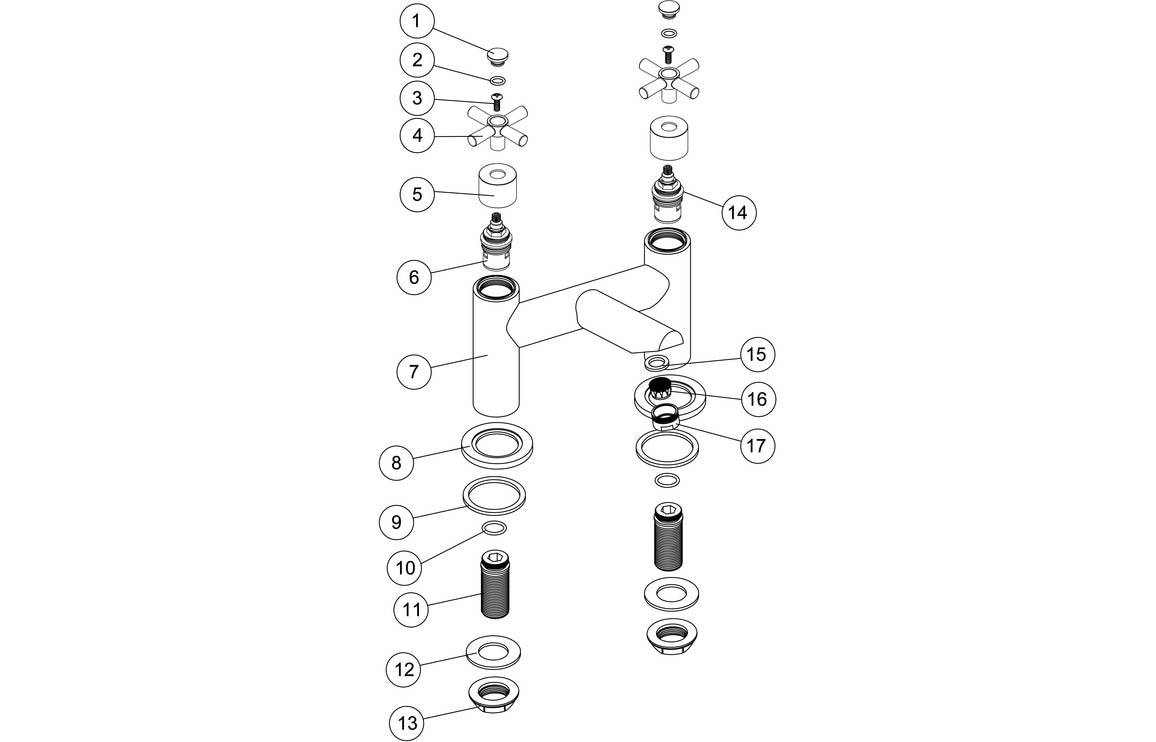 1
2
3
4
5
6
7
8
9
10
11
12
13
14
15
16
17