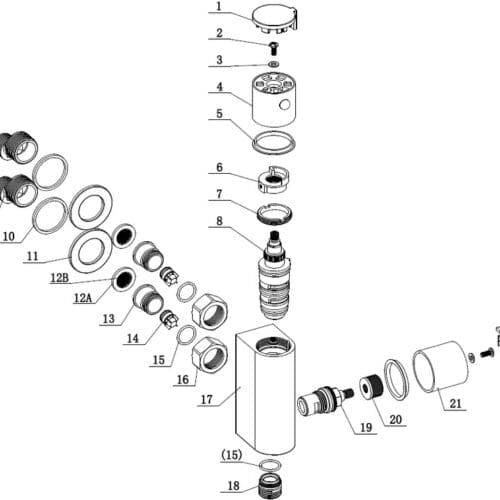 1
2
3
4
5
6
7
8
10
11
12B
12A
13
14
15
16
17
19
20
21
(15)
18