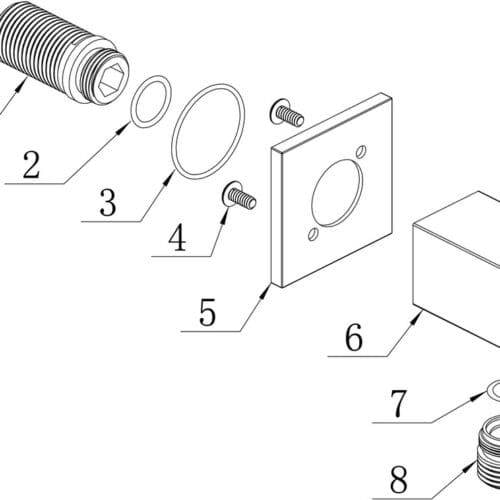 2

3

4

5

6

7

8