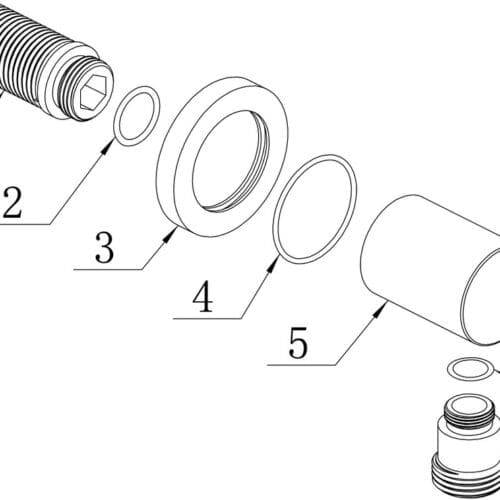 2

3

4

5