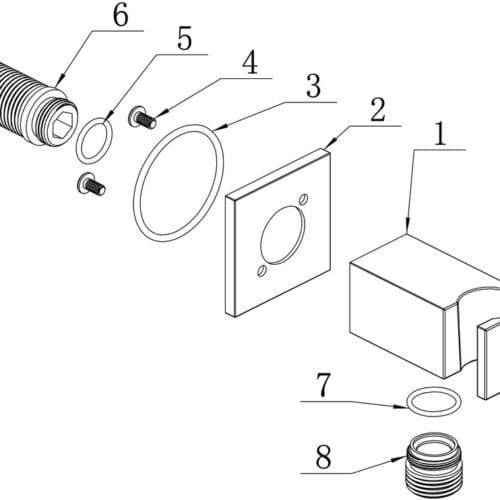 6
5
4
3
2
1
7
8