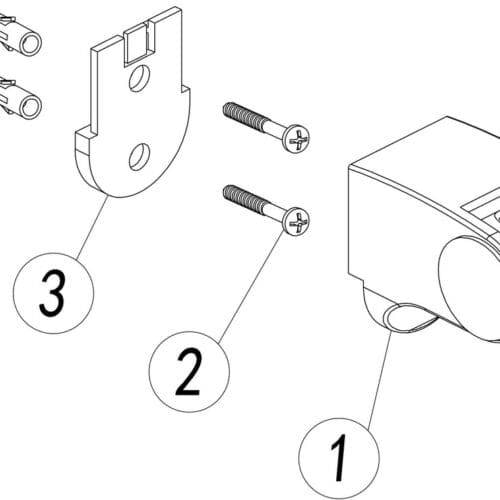 3

2

1