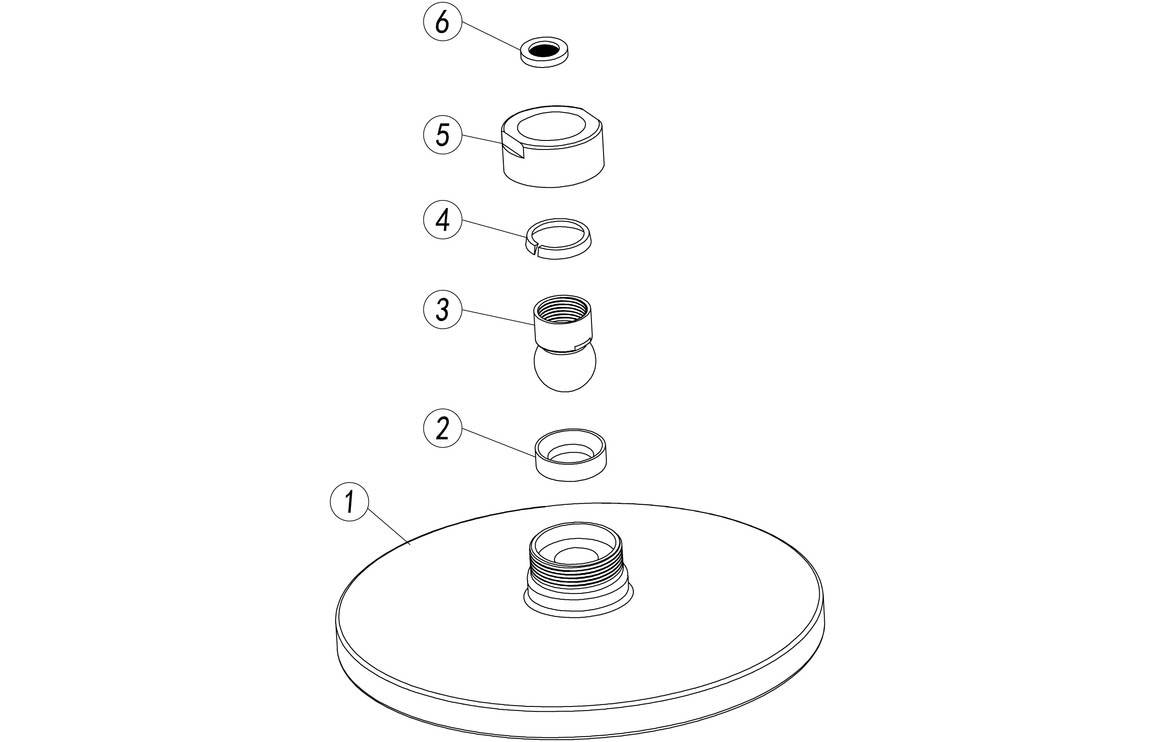 6
5
4
3
2
1