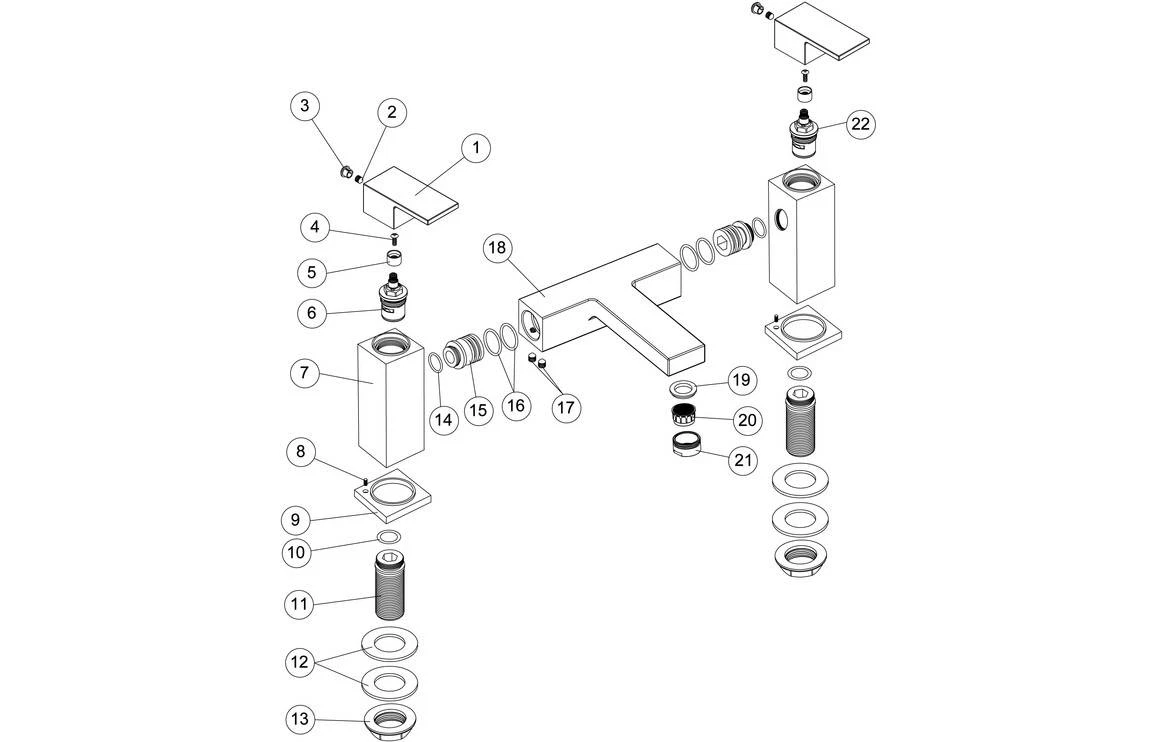 3
2
1
4
5
6
7
8
9
10
11
12
13
14
15
16
17
18
19
20
21
22