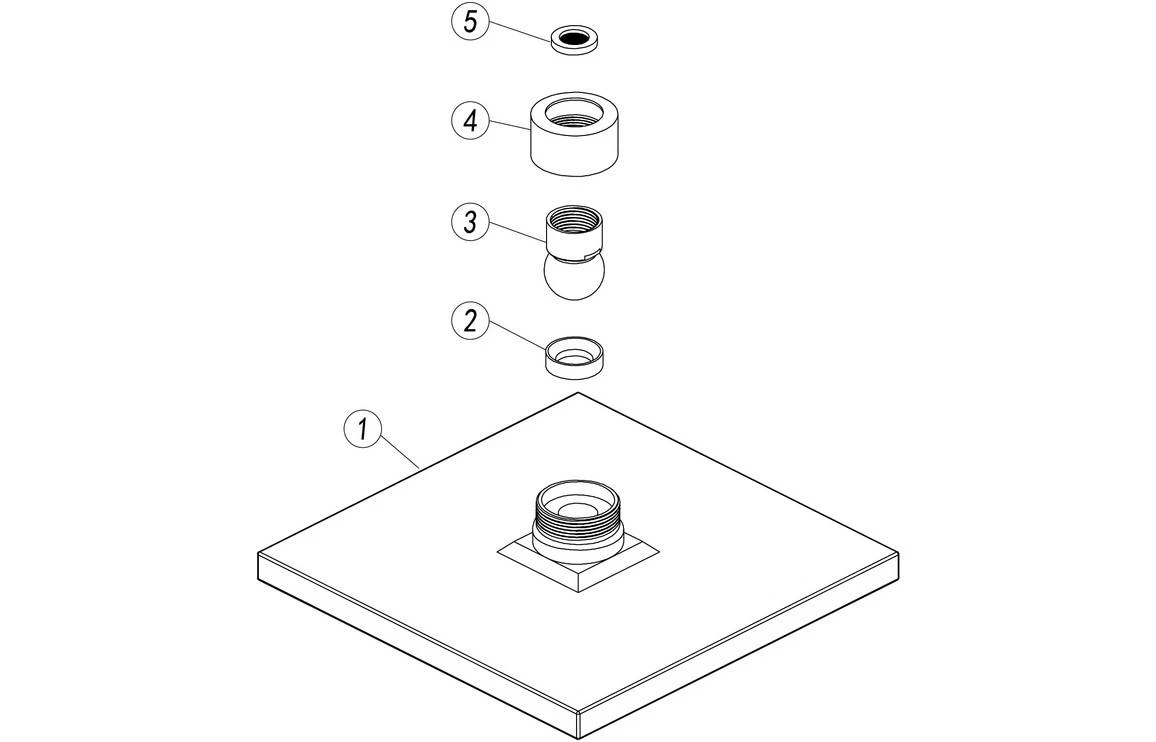 5
4
3
2
1